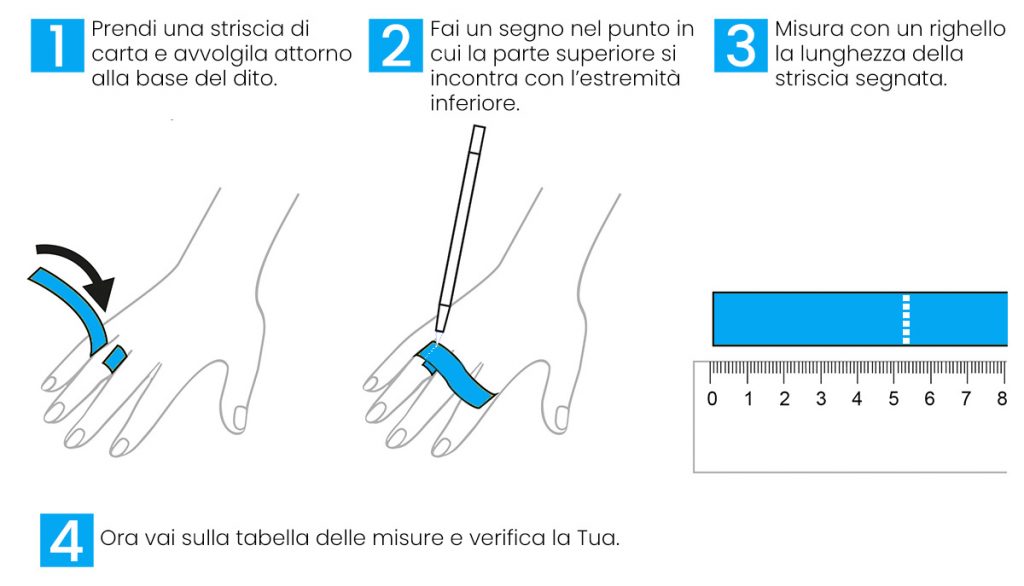 1 Prendi una striscia di carta e avvolgila attorno alla base del dito.

2 Fai un segno nel punto in cui la parte superiore si incontra con l'estremità inferiore.

3 Misura con un righello la lunghezza della striscia segnata.

0 1 2 3 4 5 6 7 8

4 Ora vai sulla tabella delle misure e verifica la Tua.